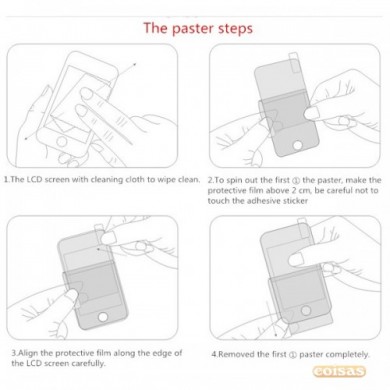 The paster steps

1.The LCD screen with cleaning cloth to wipe clean.

2.To spin out the first ① the paster, make the protective film above 2 cm, be careful not to touch the adhesive sticker

3.Align the protective film along the edge of the LCD screen carefully.

4.Removed the first ① paster completely.

coisas