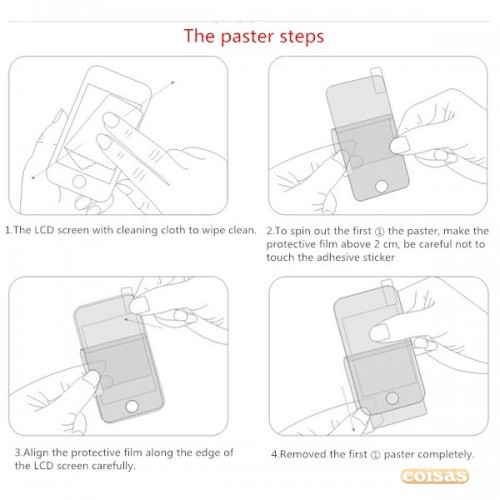 The paster steps

1.The LCD screen with cleaning cloth to wipe clean.

2.To spin out the first ① the paster, make the protective film above 2 cm, be careful not to touch the adhesive sticker

3.Align the protective film along the edge of the LCD screen carefully.

4.Removed the first ① paster completely.

coisas