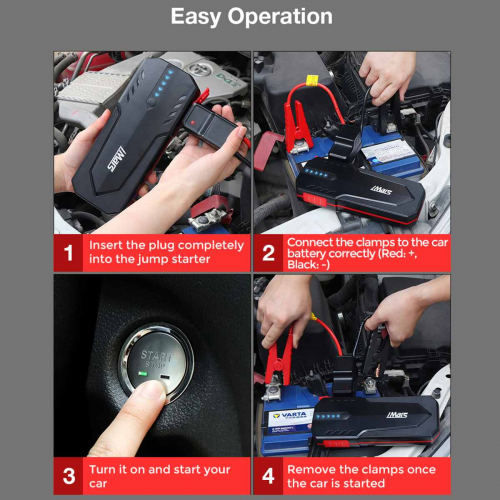 Easy Operation

iMars

iMars

1 Insert the plug completely into the jump starter

2 Connect the clamps to the car battery correctly (Red: +, Black: -)

START STOP

VARTA

iMars

3 Turn it on and start your car

4 Remove the clamps once the car is started