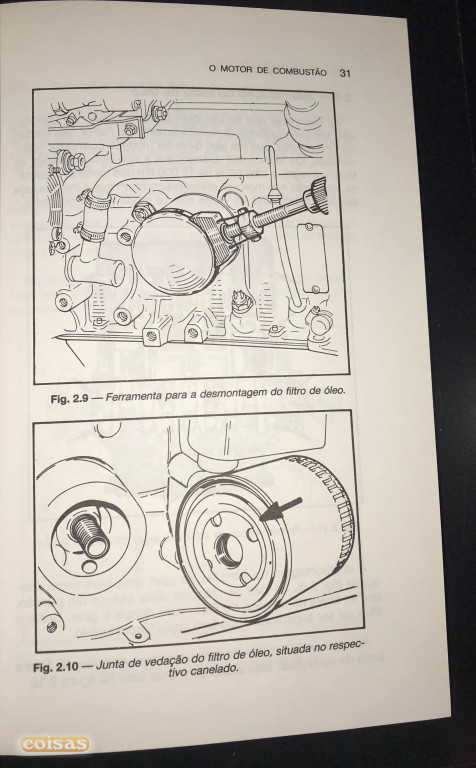 O MOTOR DE COMBUSTÃO 31

Fig. 2.9 — Ferramenta para a desmontagem do filtro de óleo.

Fig. 2.10 — Junta de vedação do filtro de óleo, situada no respectivo canelado.

coisas